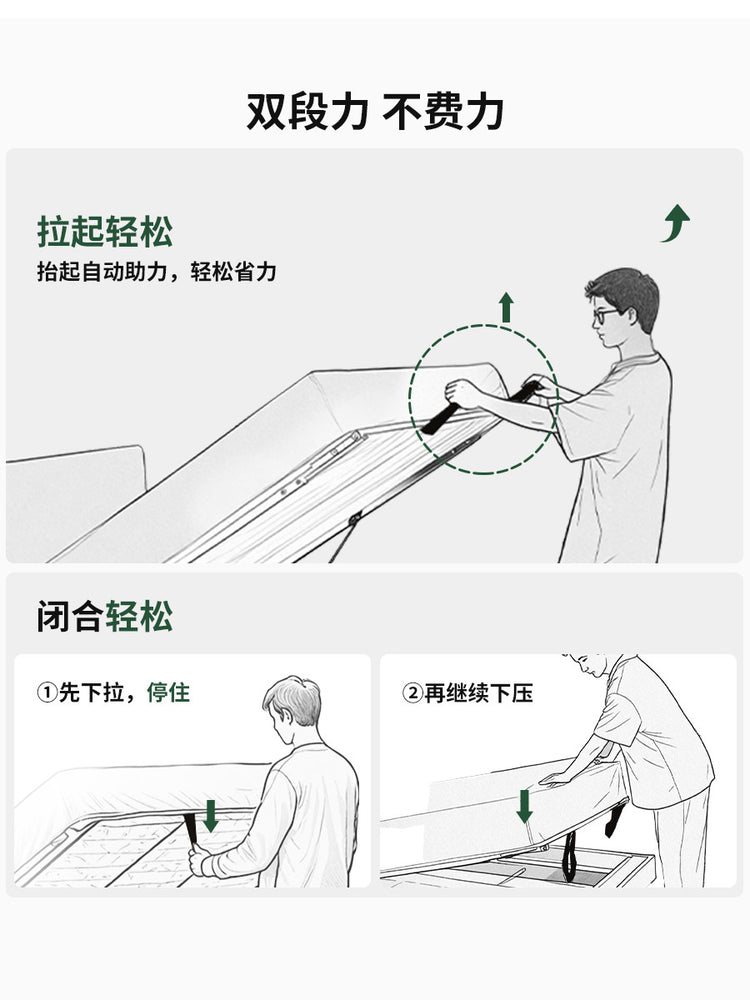 双段力 不费力

拉起轻松

抬起自动助力，轻松省力

闭合轻松

①先下拉，停住

②再继续下压