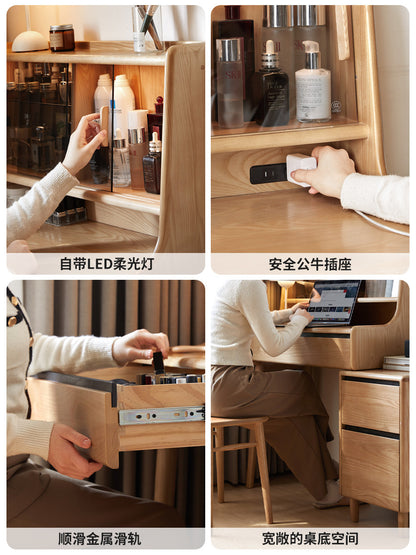 自带LED柔光灯

安全公牛插座

顺滑金属滑轨

宽敞的桌底空间